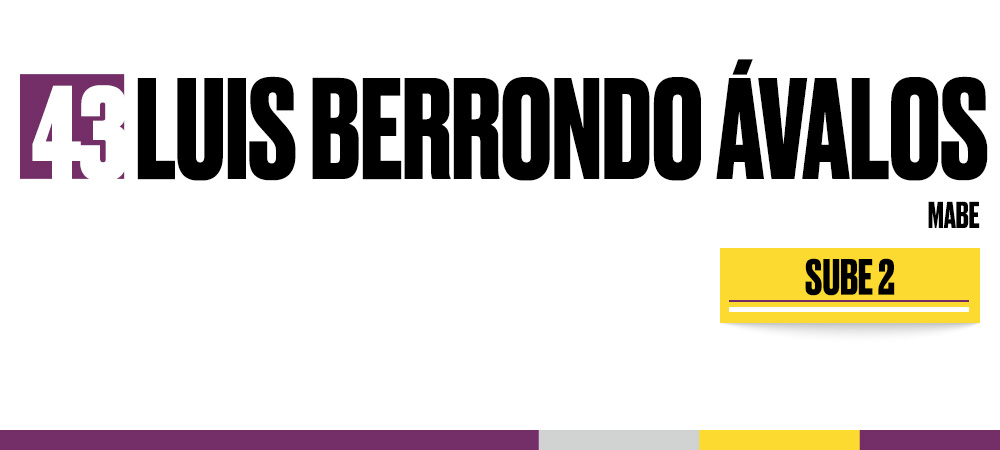 43 LUIS BERRONDO ÁVALOS

MABE

SUBE 2