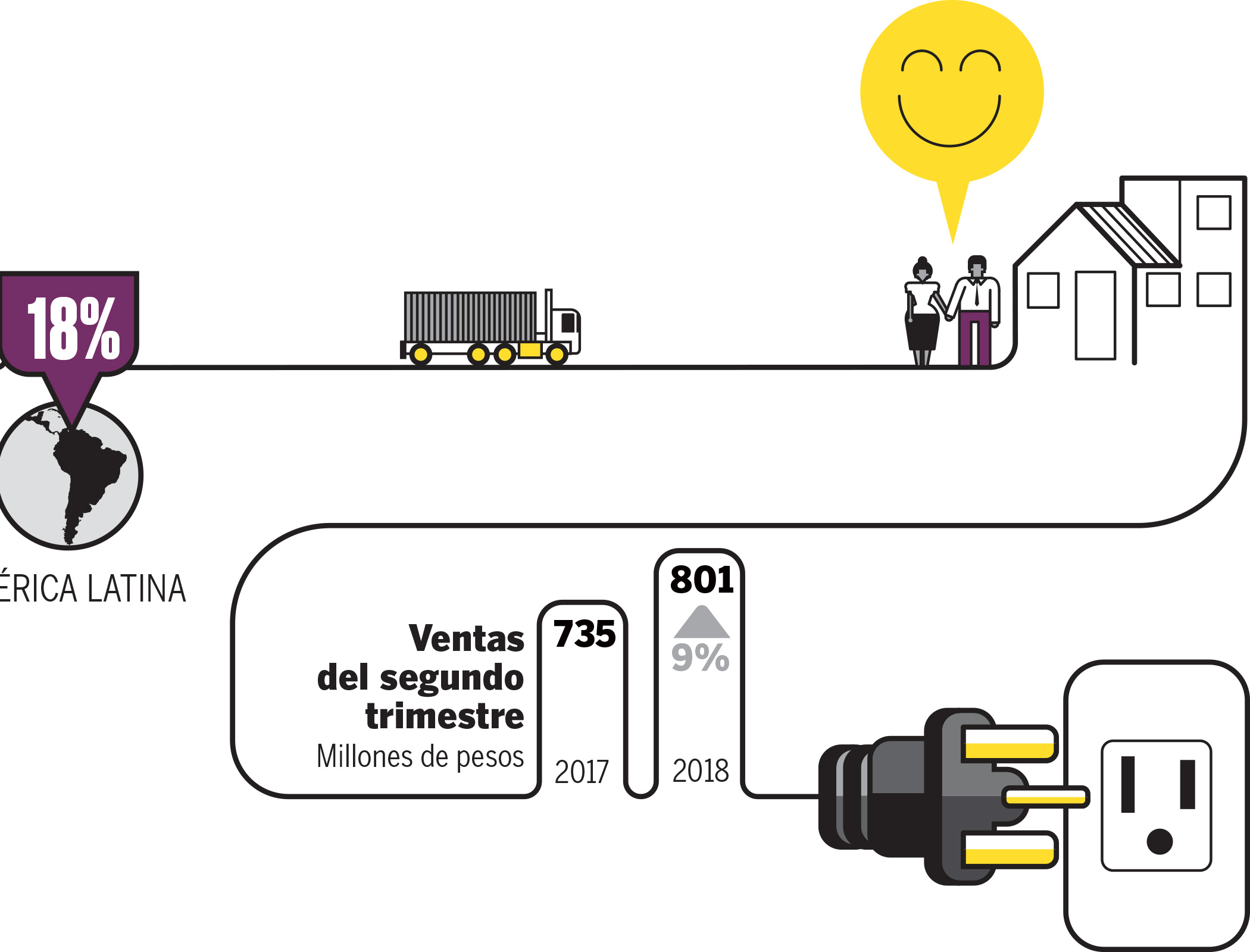 18%

ÉRICA LATINA

Ventas del segundo trimestre
Millones de pesos

735
2017

801
9%
2018