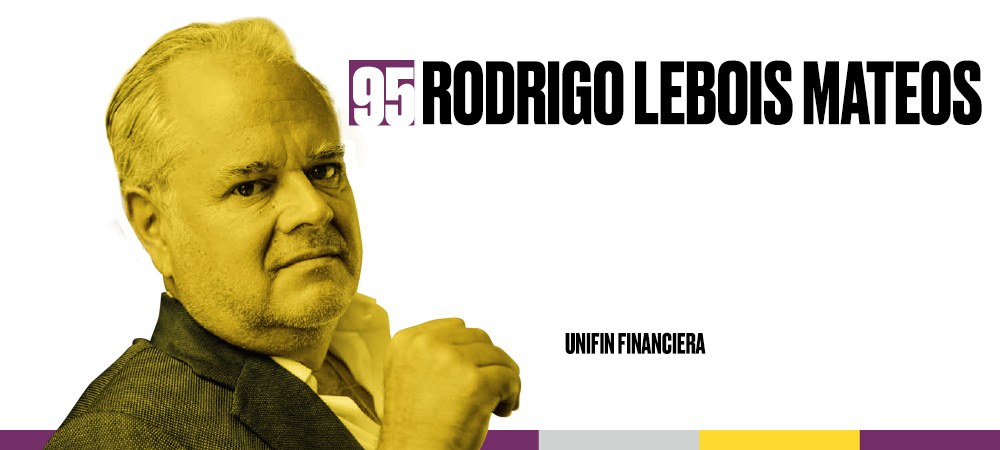 95 RODRIGO LEBOIS MATEOS

UNIFIN FINANCIERA