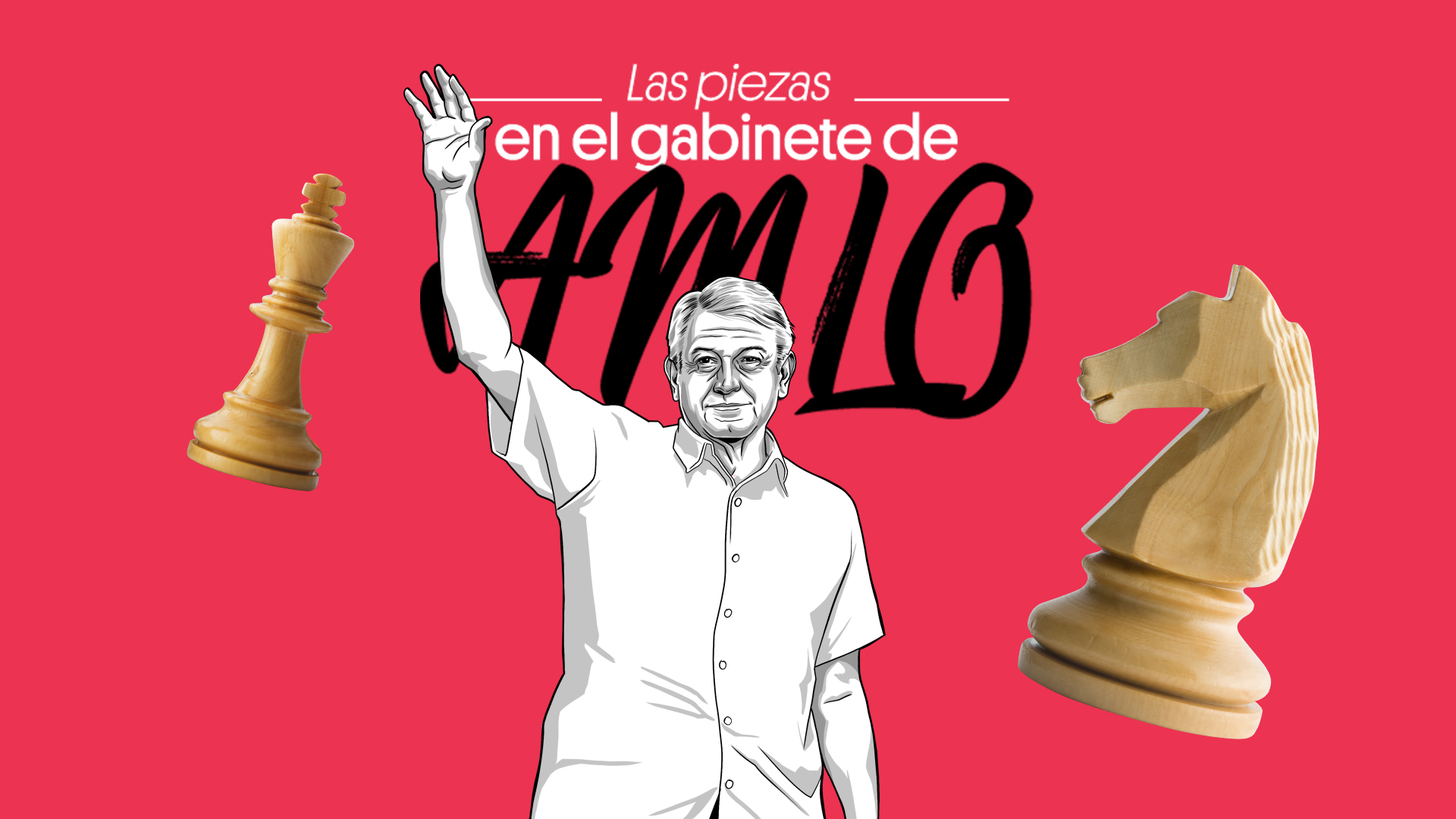 Las piezas
en el gabinete de
AMLO