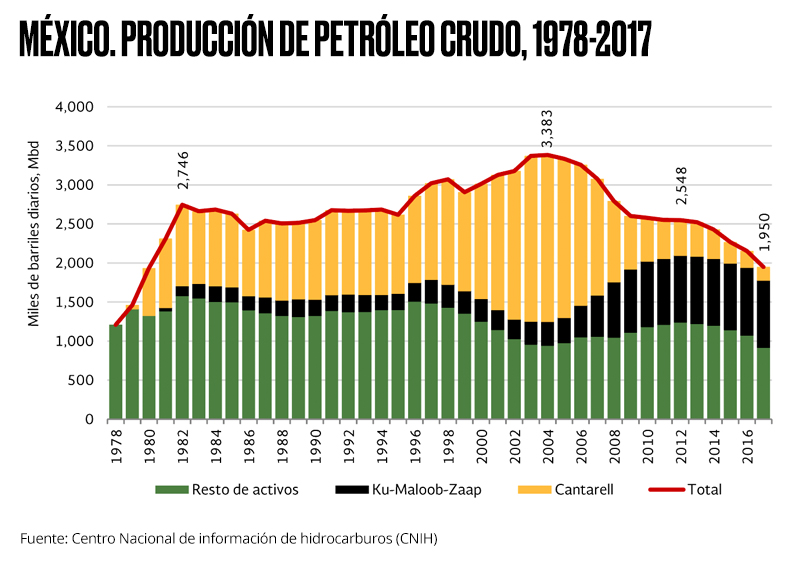 MÉXICO. PRODUCCIÓN DE PETRÓLEO CRUDO, 1978-2017

Miles de barriles diarios, Mbd

4,000
3,500
3,000
2,500
2,000
1,500
1,000
500
0

2,746
3,383
2,548
1,950

1978
1980
1982
1984
1986
1988
1990
1992
1994
1996
1998
2000
2002
2004
2006
2008
2010
2012
2014
2016

Resto de activos
Ku-Maloob-Zaap
Cantarell
Total

Fuente: Centro Nacional de información de hidrocarburos (CNIH)