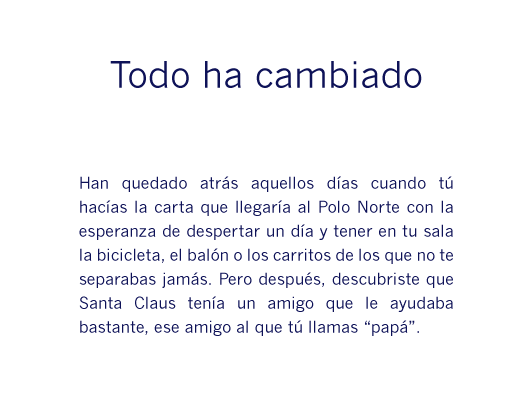 Todo ha cambiado

Han quedado atrás aquellos días cuando tú hacías la carta que llegaría al Polo Norte con la esperanza de despertar un día y tener en tu sala la bicicleta, el balón o los carritos de los que no te separabas jamás. Pero después, descubriste que Santa Claus tenía un amigo que le ayudaba bastante, ese amigo al que tú llamas “papá”.