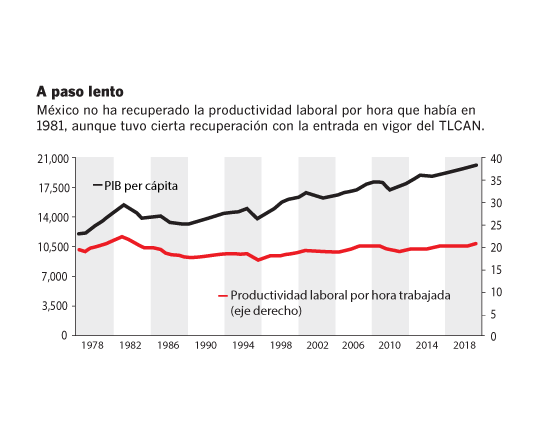 A paso lento
México no ha recuperado la productividad laboral por hora que había en 1981, aunque tuvo cierta recuperación con la entrada en vigor del TLCAN.

21,000
17,500
14,000
10,500
7,000
3,500
0

40
35
30
25
20
15
10
5
0

PIB per cápita

Productividad laboral por hora trabajada (eje derecho)

1978 1982 1986 1990 1994 1998 2002 2006 2010 2014 2018