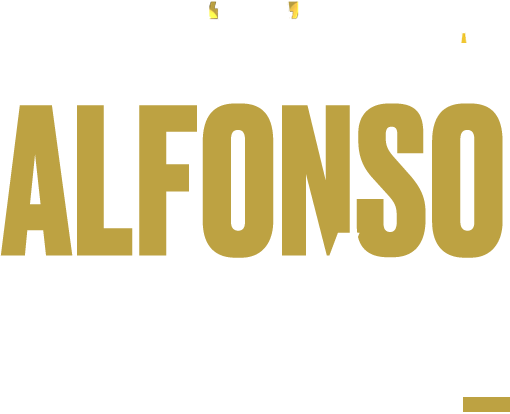 ALFONSO