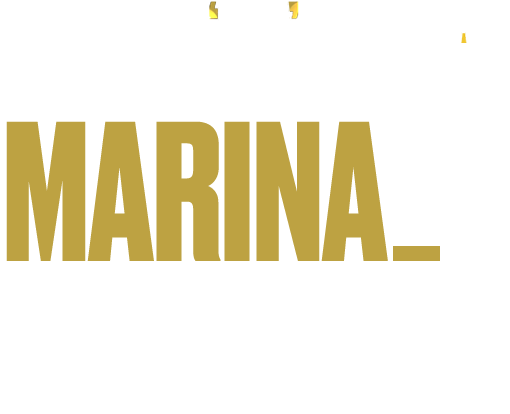 MARINA_