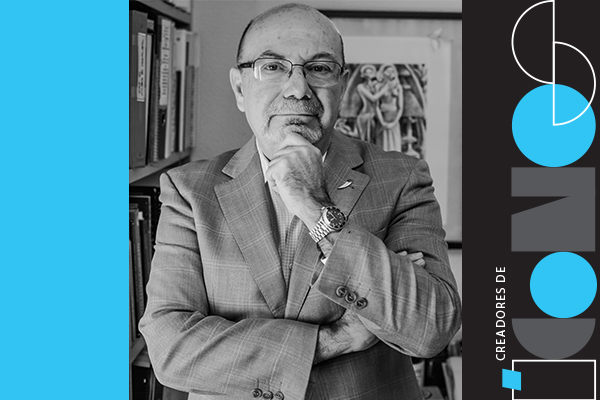 CREADORES DE ÍCONOS