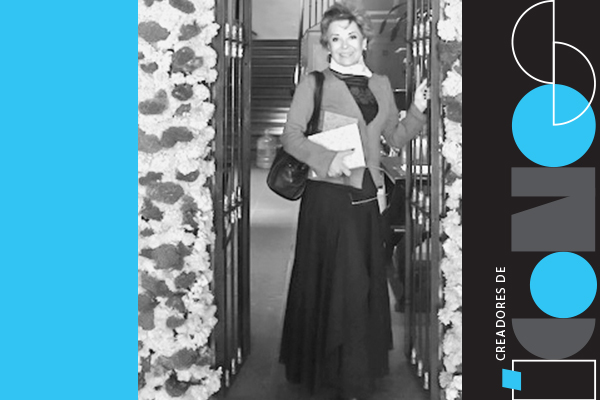 CREADORES DE

ÍCONOS