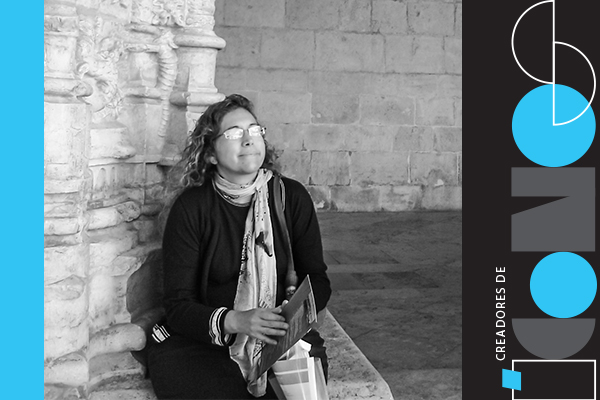 CREADORES DE ÍCONOS