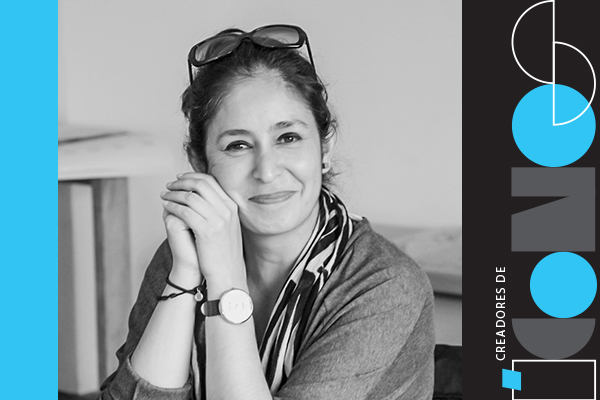 CREADORES DE
ÍCONOS