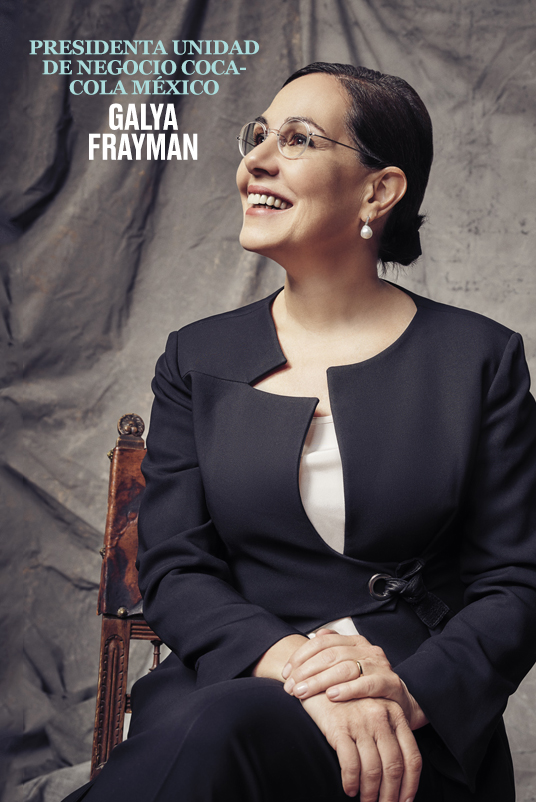 PRESIDENTA UNIDAD DE NEGOCIO COCA-COLA MÉXICO
GALYA FRAYMAN