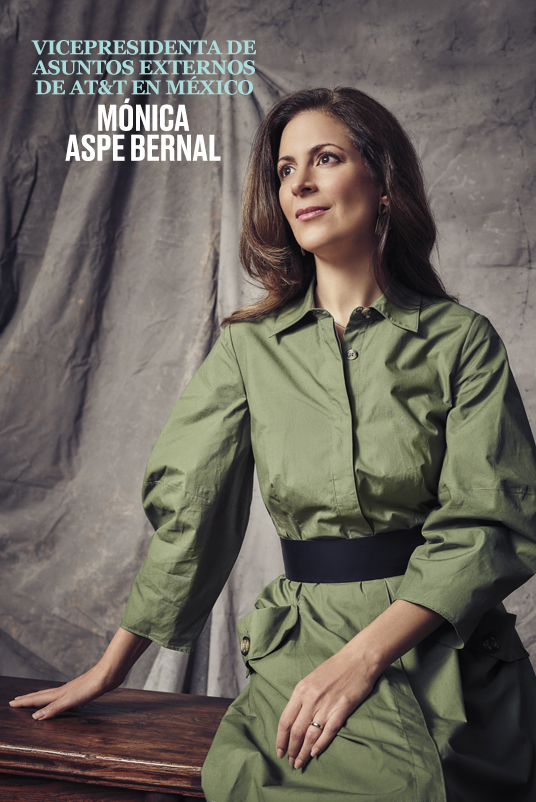 VICEPRESIDENTA DE ASUNTOS EXTERNOS DE AT&T EN MÉXICO

MÓNICA ASPE BERNAL