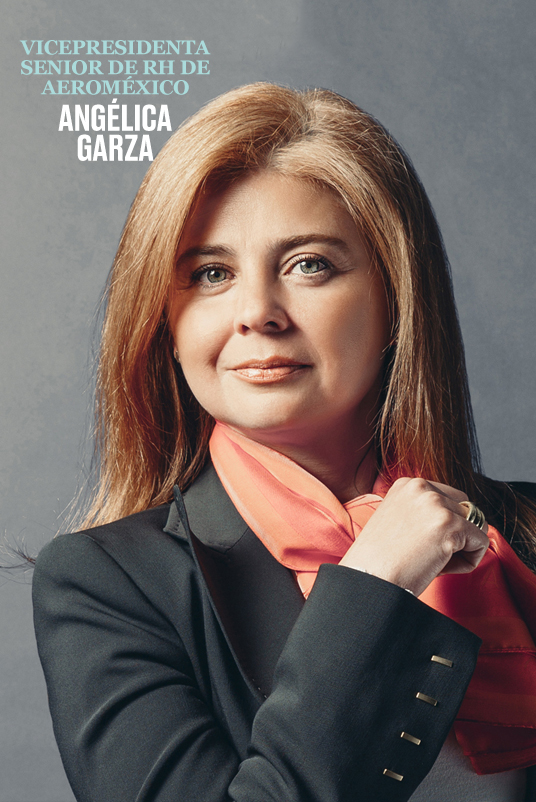 VICEPRESIDENTA SENIOR DE RH DE AEROMÉXICO

ANGÉLICA GARZA