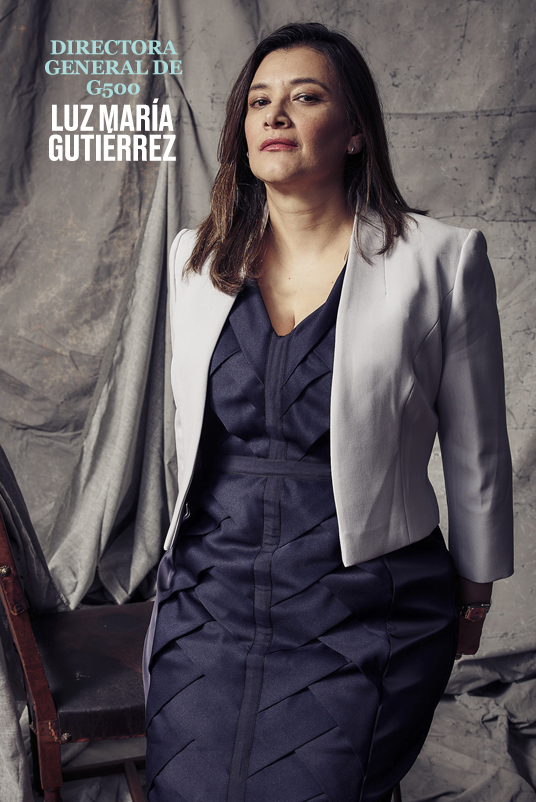 DIRECTORA GENERAL DE G500

LUZ MARÍA GUTIÉRREZ