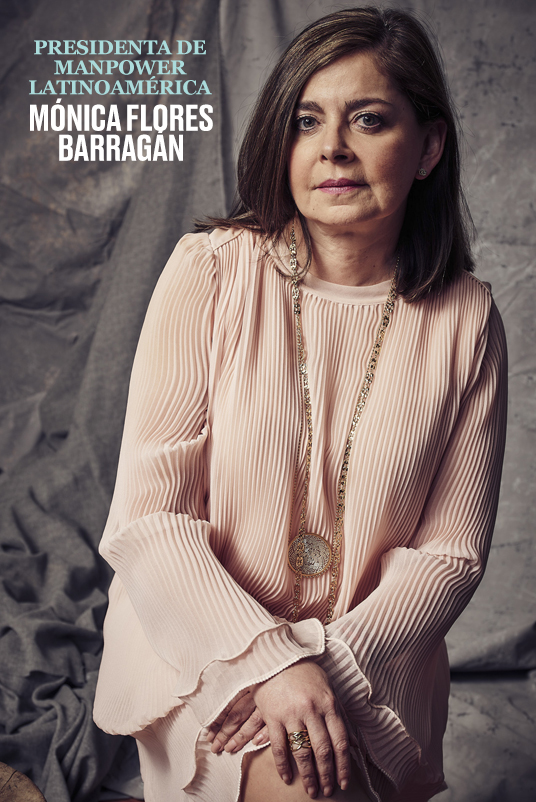 PRESIDENTA DE MANPOWER LATINOAMÉRICA

MÓNICA FLORES BARRAGÁN