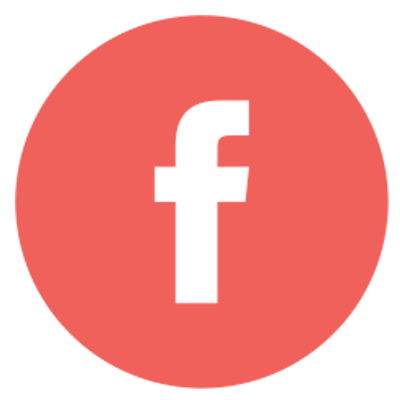 f