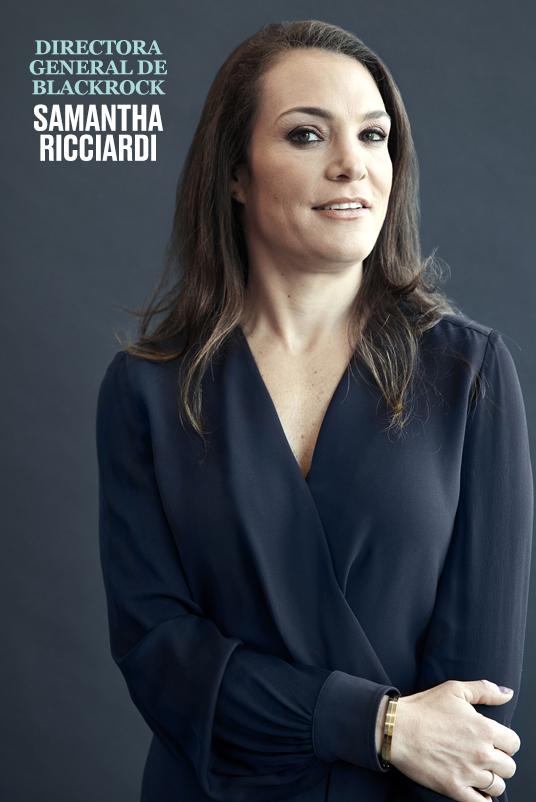 DIRECTORA GENERAL DE BLACKROCK
SAMANTHA RICCIARDI