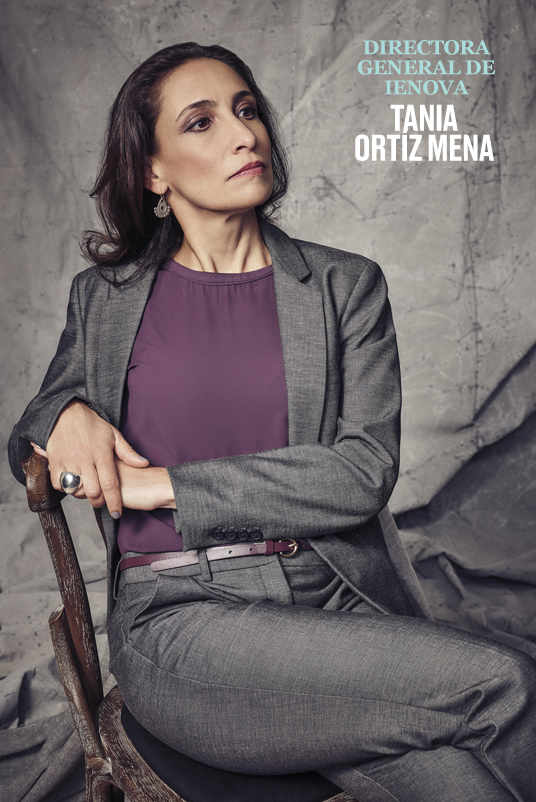 DIRECTORA GENERAL DE IENOVA
TANIA ORTIZ MENA