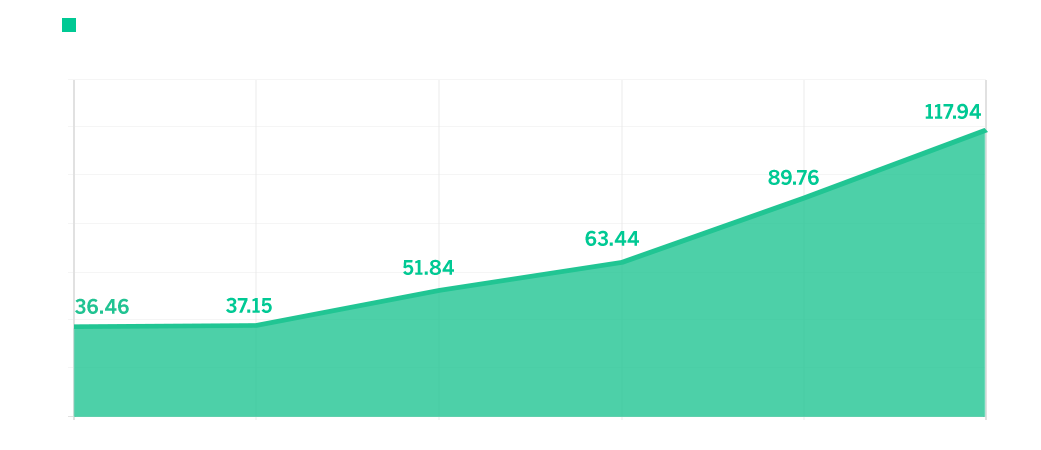 36.46
37.15
51.84
63.44
89.76
117.94