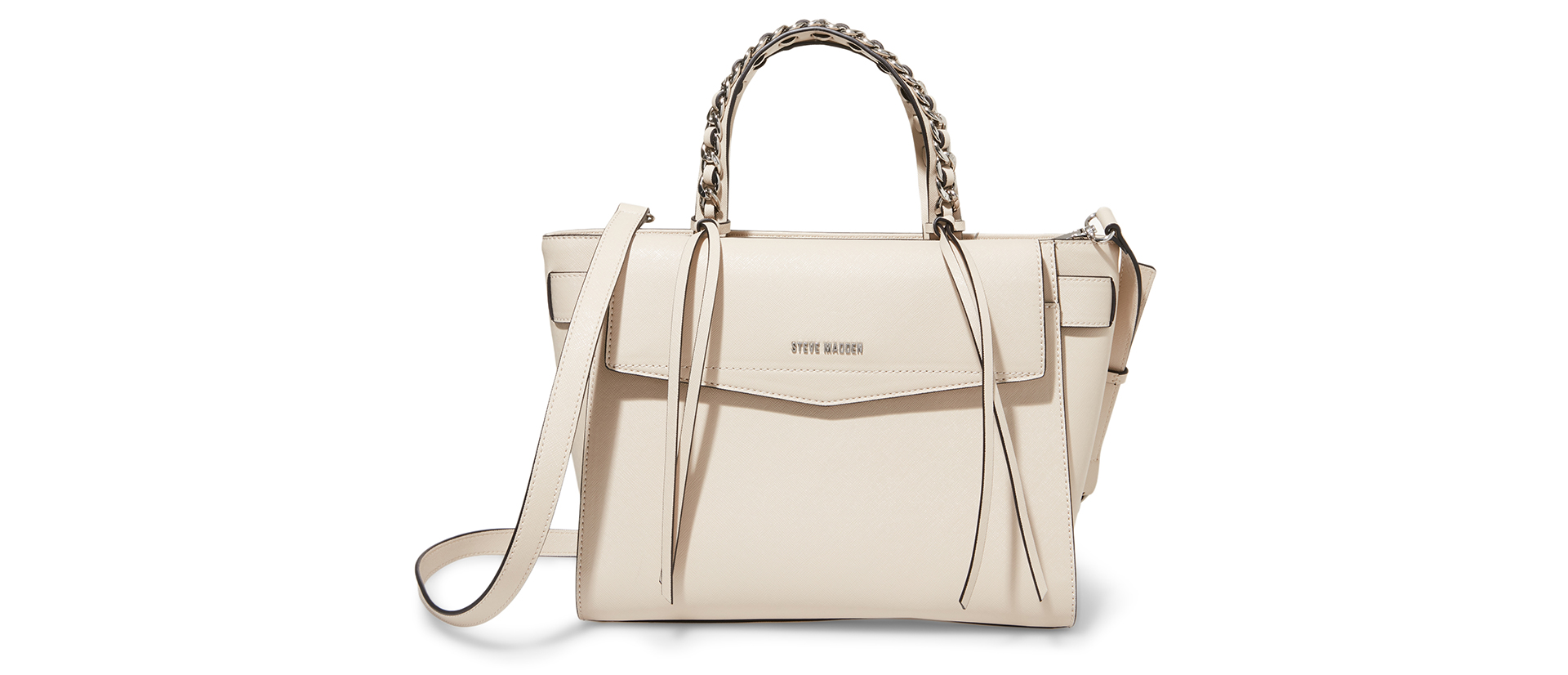 STEVE MADDEN