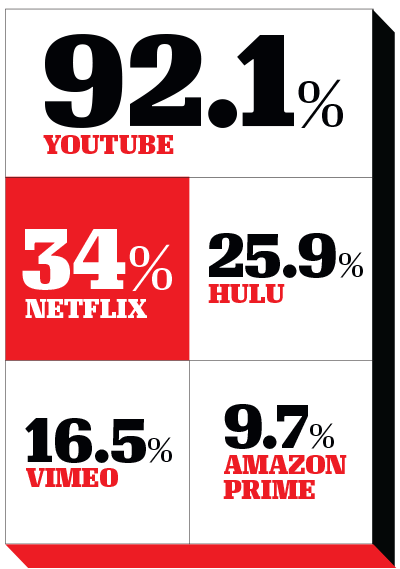 92.1%
YOUTUBE

34%
NETFLIX

25.9%
HULU

16.5%
VIMEO

9.7%
AMAZON PRIME