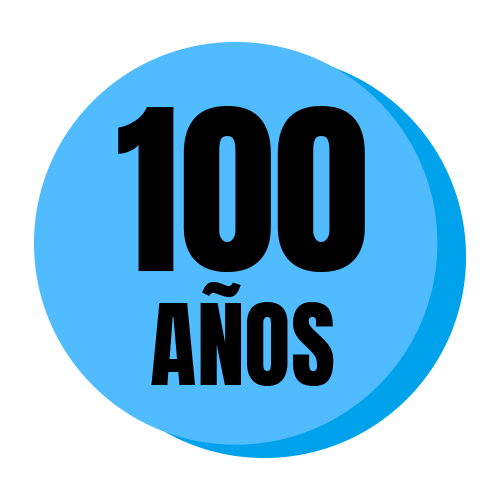 100
AÑOS