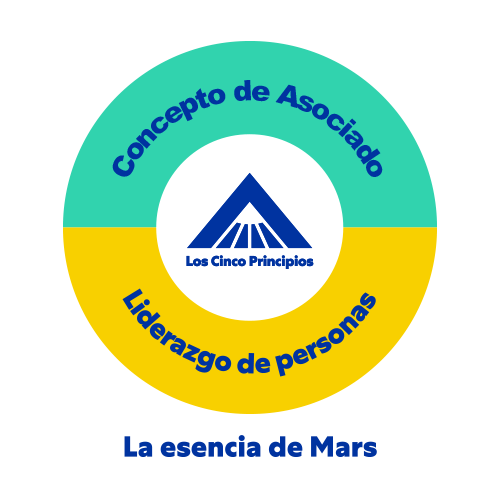 Concepto de Asociado

Los Cinco Principios

Liderazgo de personas

La esencia de Mars