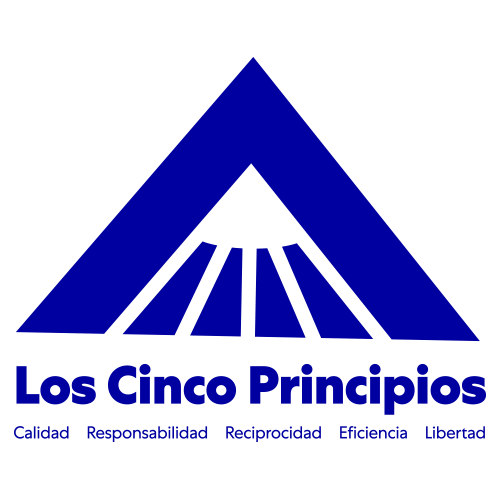 Los Cinco Principios

Calidad Responsabilidad Reciprocidad Eficiencia Libertad