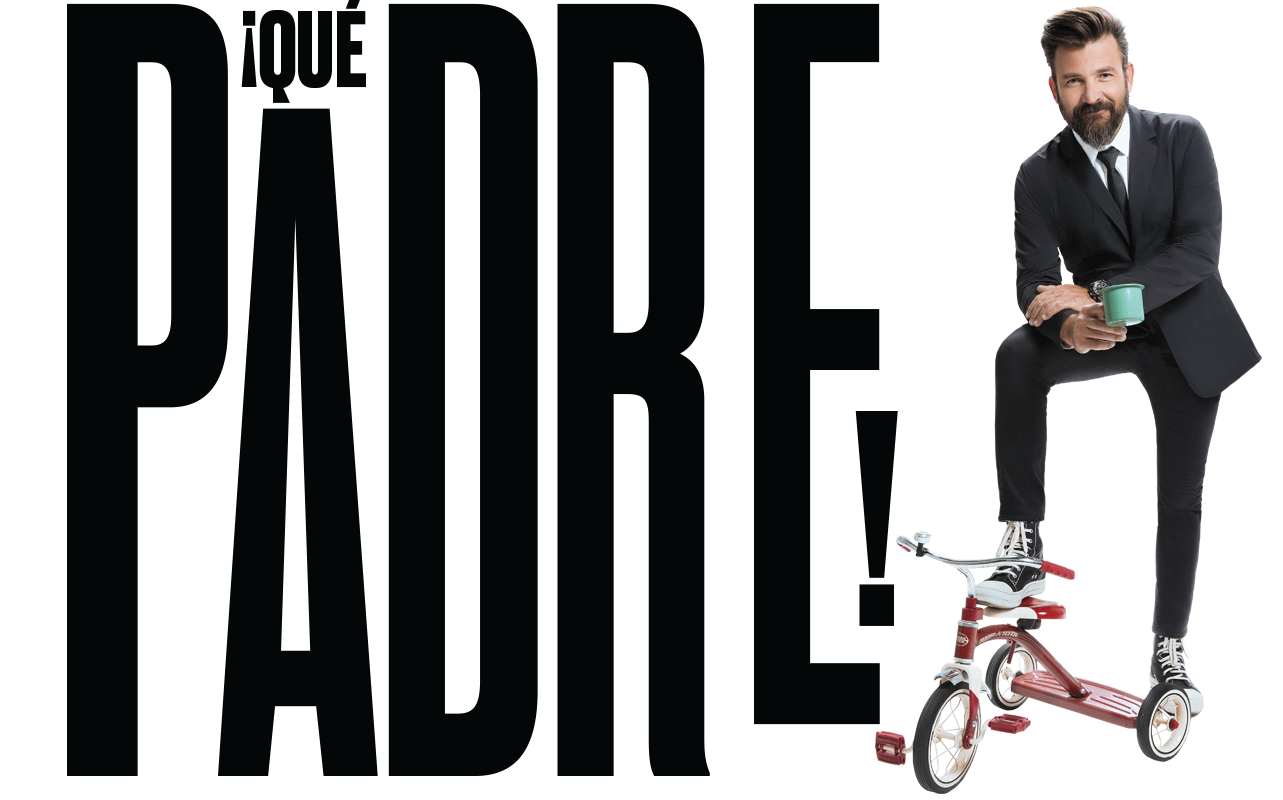 ¡QUÉ PADRE!