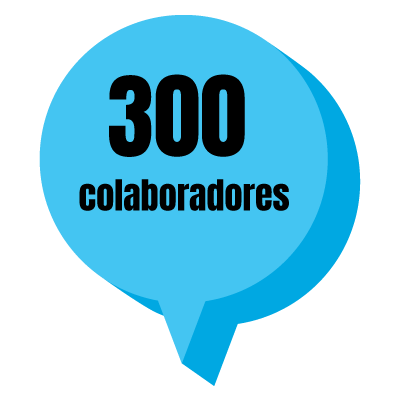 300
colaboradores