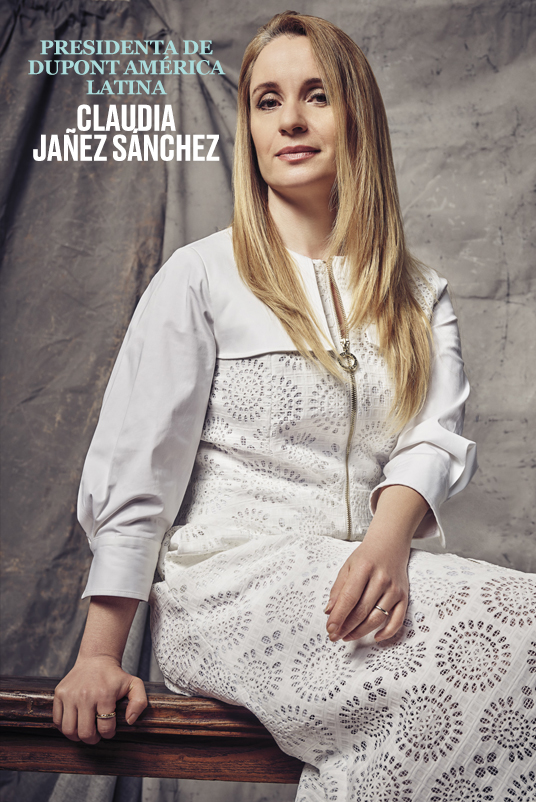 PRESIDENTA DE DUPONT AMÉRICA LATINA

CLAUDIA JAÑEZ SÁNCHEZ