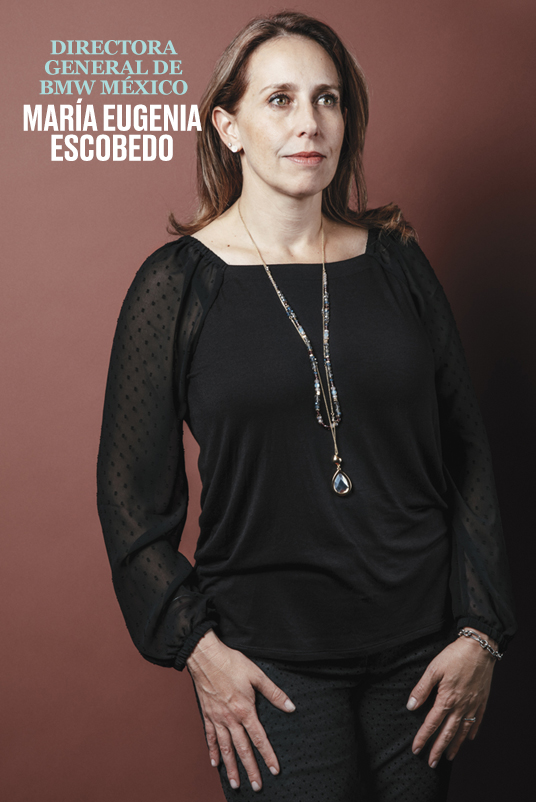 DIRECTORA GENERAL DE BMW MÉXICO
MARÍA EUGENIA ESCOBEDO