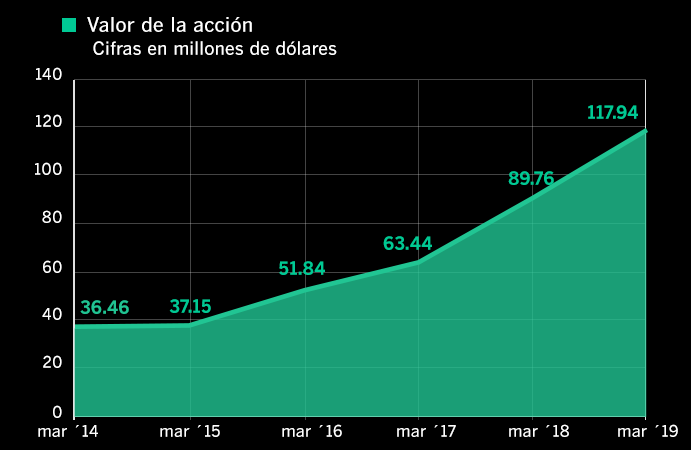 Valor de la acción
Cifras en millones de dólares

140
120
100
80
60
40
20
0

36.46
37.15
51.84
63.44
89.76
117.94

mar ´14
mar ´15
mar ´16
mar ´17
mar ´18
mar ´19