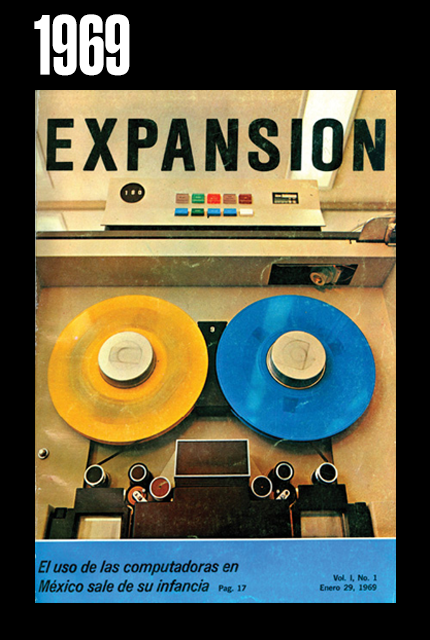 1969

EXPANSION

El uso de las computadoras en México sale de su infancia Pag. 17

Vol. I, No. 1
Enero 29, 1969