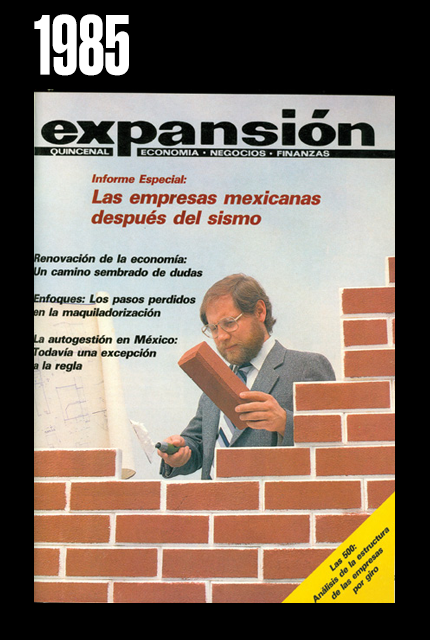 1985

expansión
QUINCENAL ECONOMIA · NEGOCIOS · FINANZAS

Informe Especial:
Las empresas mexicanas después del sismo

Renovación de la economía: Un camino sembrado de dudas

Enfoques: Los pasos perdidos en la maquiladorización

La autogestión en México: Todavía una excepción a la regla

Las 500: Análisis de la estructura de las empresas por giro