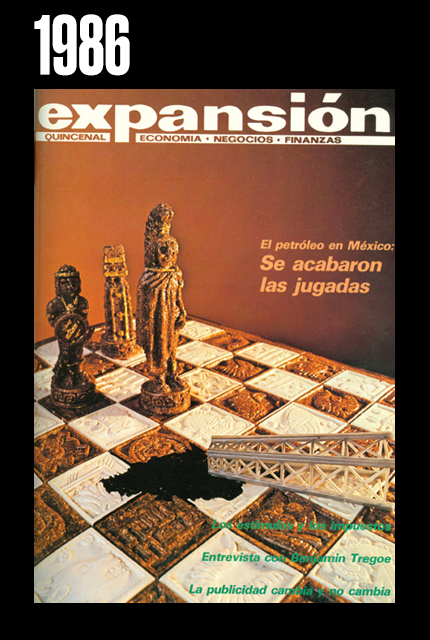 1986

expansión
QUINCENAL
ECONOMIA · NEGOCIOS · FINANZAS

El petróleo en México:
Se acabaron las jugadas

Los estímulos y los impuestos

Entrevista con Benjamin Tregoe

La publicidad cambia y no cambia