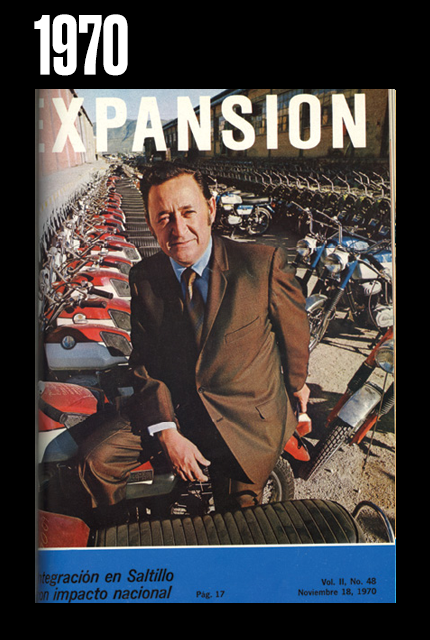 1970

XPANSION

ntegración en Saltillo
on impacto nacional

Pág. 17

Vol. II, No. 48
Noviembre 18, 1970