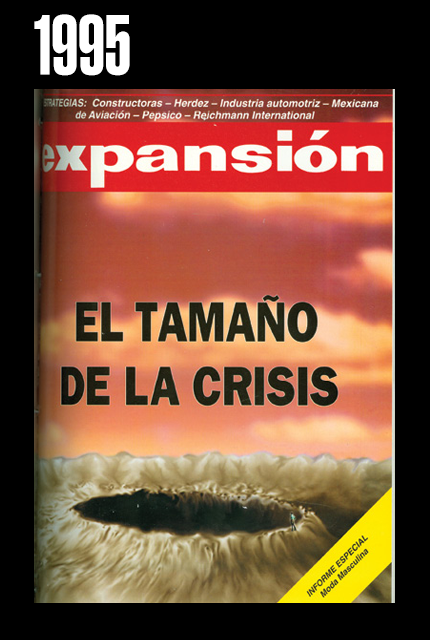 1995

STRATEGIAS: Constructoras – Herdez – Industria automotriz – Mexicana de Aviación – Pepsico – Reichmann International

expansión

EL TAMAÑO DE LA CRISIS

INFORME ESPECIAL
Moda Masculina