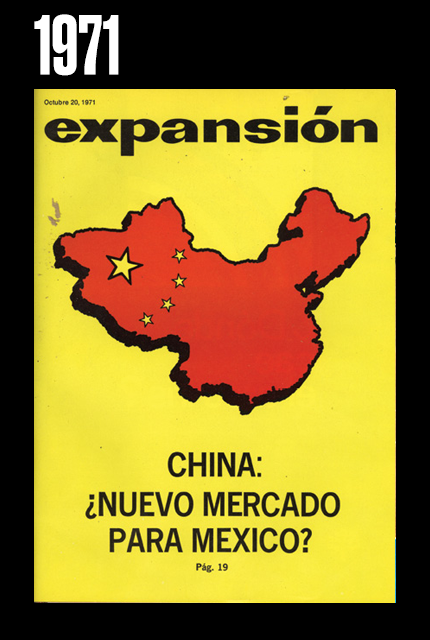 1971

Octubre 20, 1971

expansión

CHINA:
¿NUEVO MERCADO PARA MEXICO?

Pág. 19