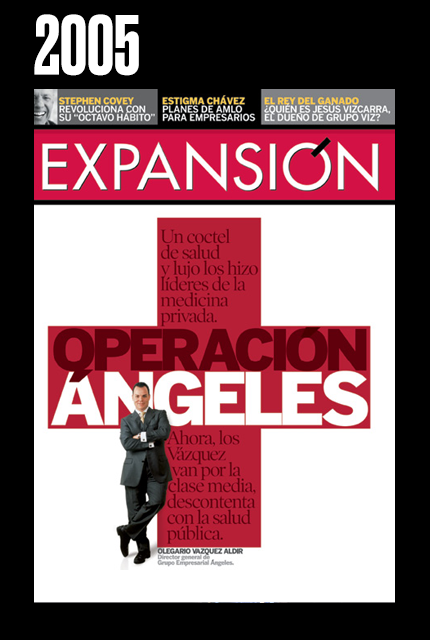 2005

STEPHEN COVEY REVOLUCIONA CON SU "OCTAVO HÁBITO"

ESTIGMA CHÁVEZ PLANES DE AMLO PARA EMPRESARIOS

EL REY DEL GANADO ¿QUIÉN ES JESÚS VIZCARRA, EL DUEÑO DE GRUPO VIZ?

EXPANSIÓN

Un coctel de salud y lujo los hizo líderes de la medicina privada.

OPERACIÓN ÁNGELES

Ahora, los Vázquez van por la clase media, descontenta con la salud pública.

OLEGARIO VAZQUEZ ALDIR
Director general de Grupo Empresarial Ángeles.