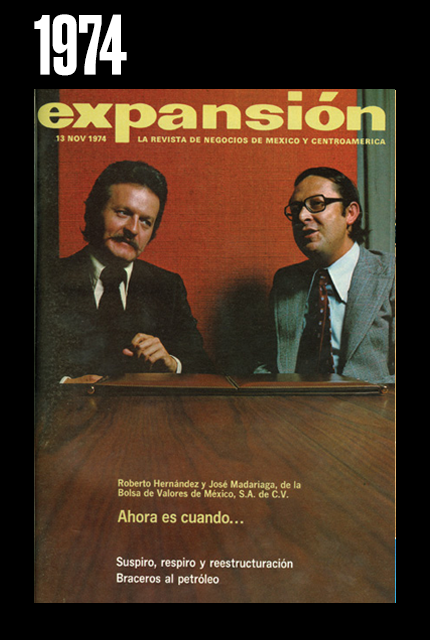 1974

expansión

13 NOV 1974 LA REVISTA DE NEGOCIOS DE MEXICO Y CENTROAMERICA

Roberto Hernández y José Madariaga, de la Bolsa de Valores de México, S.A. de C.V.

Ahora es cuando...

Suspiro, respiro y reestructuración
Braceros al petróleo