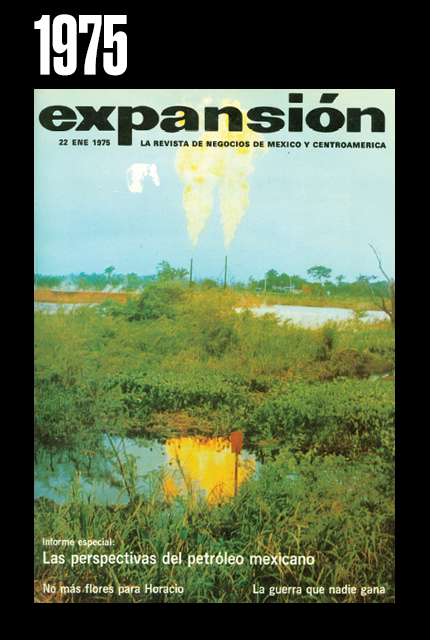 1975

expansión

22 ENE 1975

LA REVISTA DE NEGOCIOS DE MEXICO Y CENTROAMERICA

Informe especial:
Las perspectivas del petróleo mexicano

No más flores para Horacio

La guerra que nadie gana