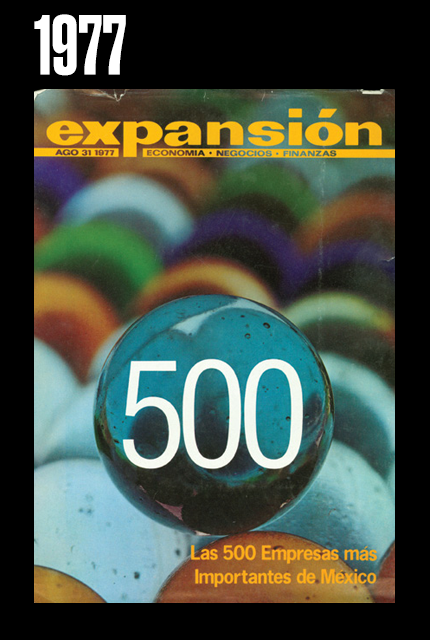 1977

expansión

AGO 31 1977 ECONOMIA • NEGOCIOS • FINANZAS

500

Las 500 Empresas más Importantes de México