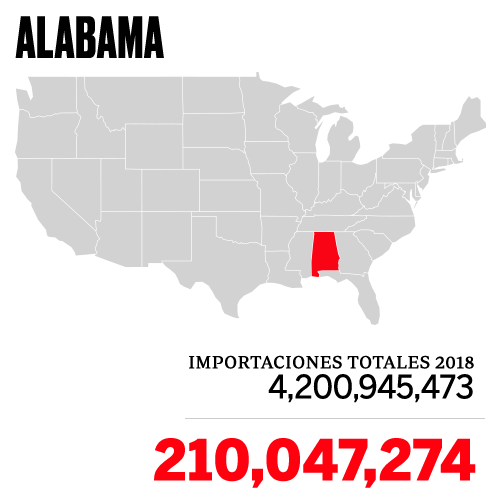 ALABAMA

IMPORTACIONES TOTALES 2018
4,200,945,473

210,047,274