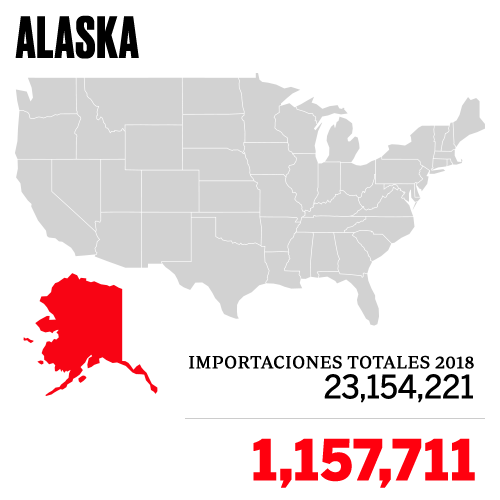 ALASKA

IMPORTACIONES TOTALES 2018
23,154,221

1,157,711