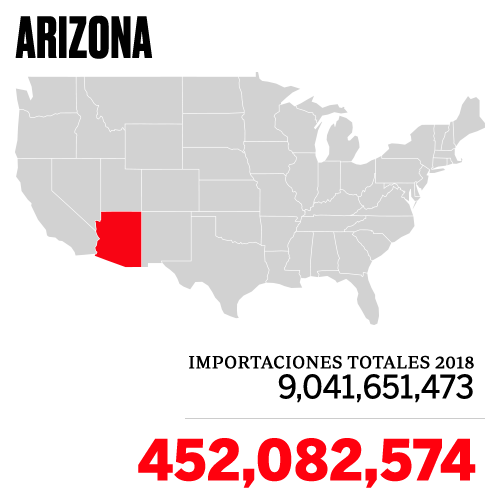 ARIZONA

IMPORTACIONES TOTALES 2018
9,041,651,473

452,082,574