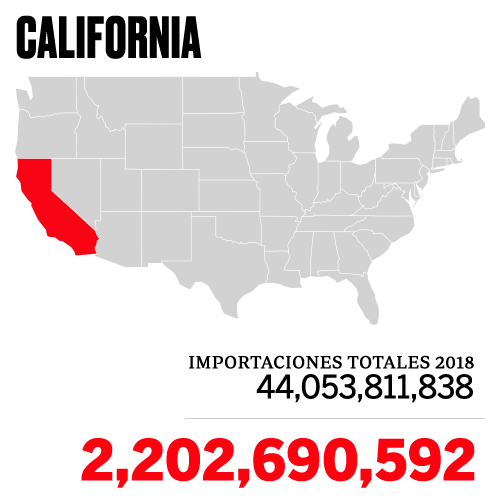 CALIFORNIA

IMPORTACIONES TOTALES 2018
44,053,811,838

2,202,690,592