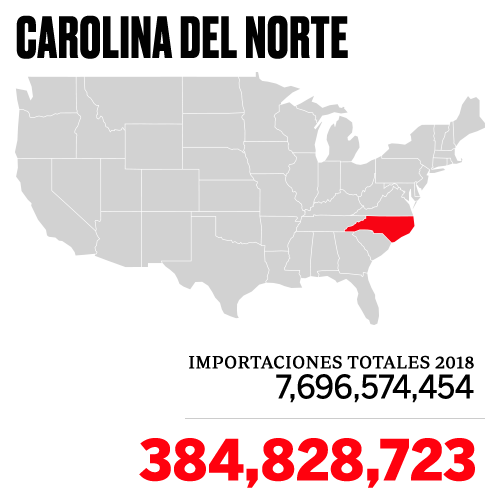 CAROLINA DEL NORTE

IMPORTACIONES TOTALES 2018
7,696,574,454

384,828,723