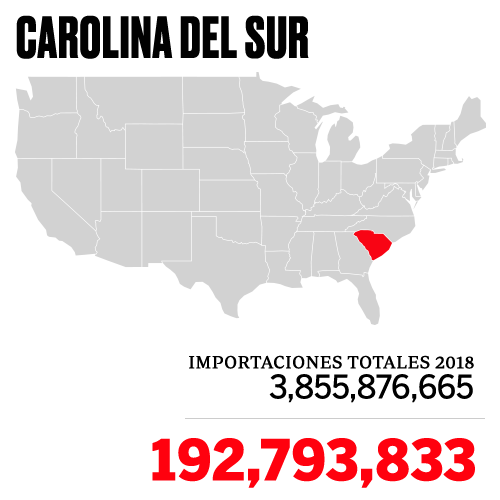 CAROLINA DEL SUR

IMPORTACIONES TOTALES 2018
3,855,876,665

192,793,833