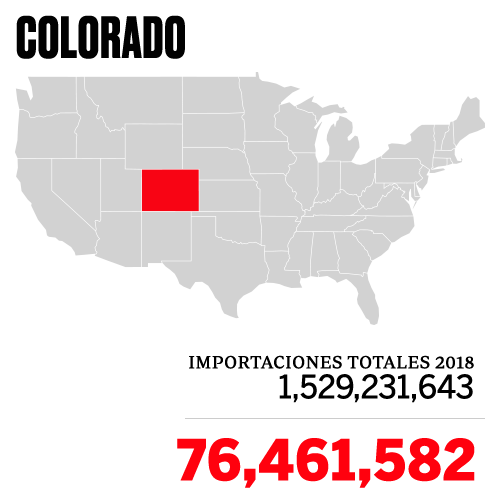 COLORADO

IMPORTACIONES TOTALES 2018
1,529,231,643

76,461,582