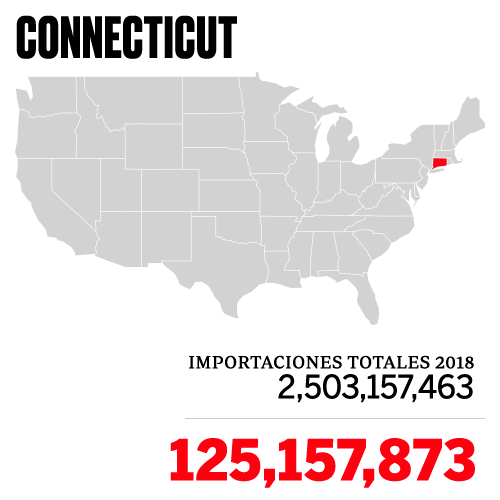 CONNECTICUT

IMPORTACIONES TOTALES 2018
2,503,157,463

125,157,873